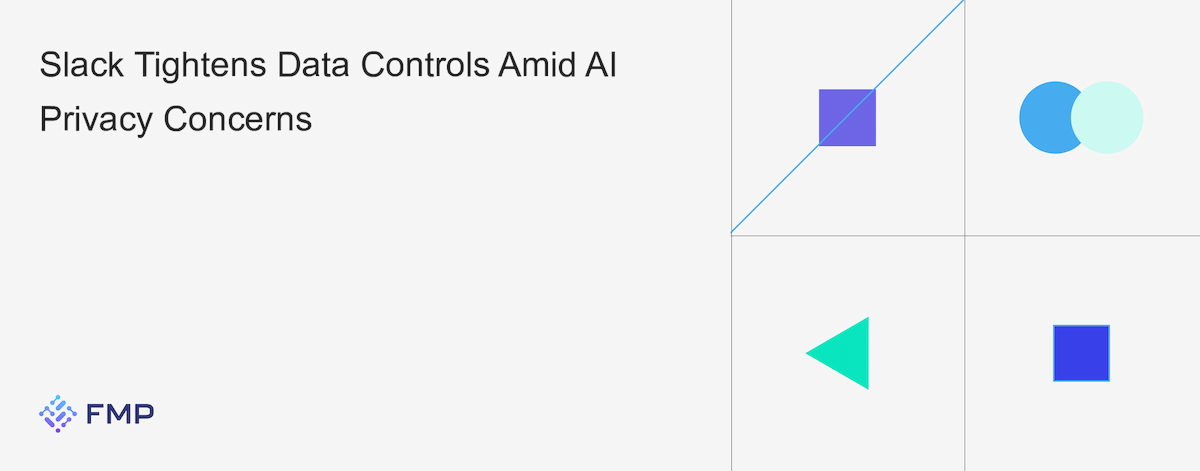 Slack Tightens Data Controls Amid AI Privacy Concerns

FMP