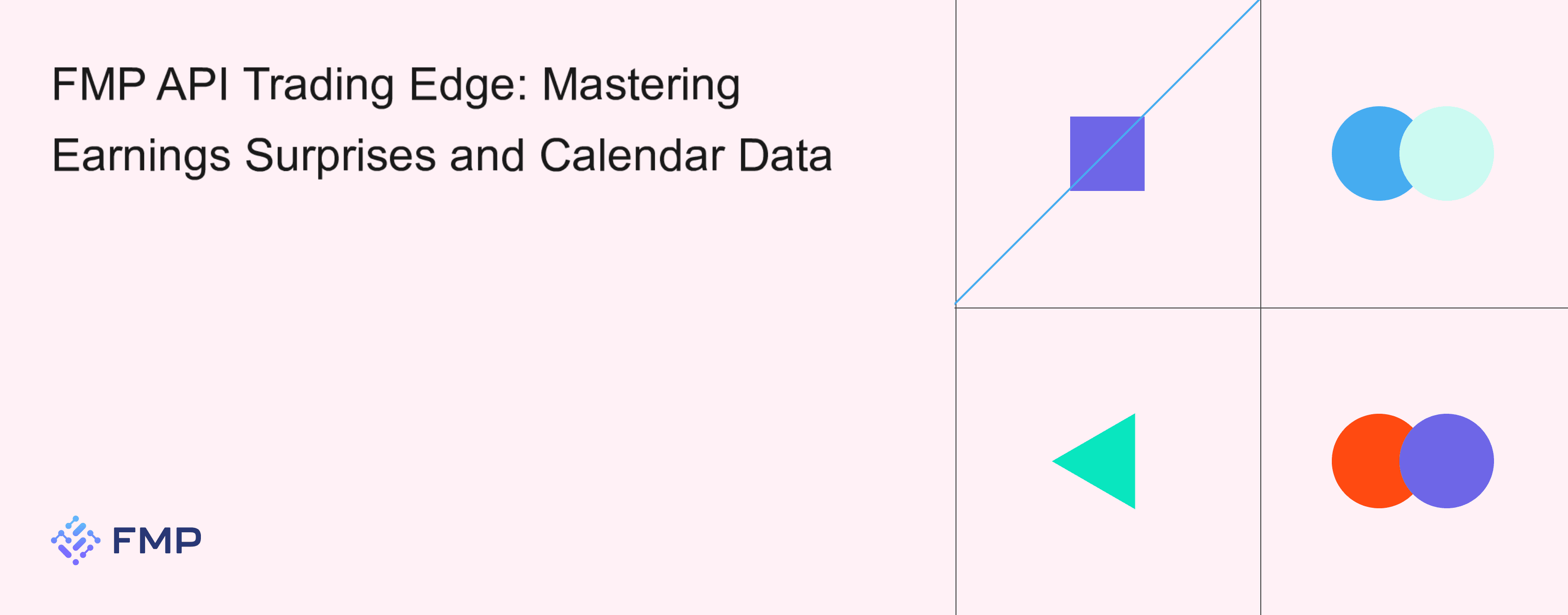 FMP API Trading Edge: Mastering Earnings Surprises and Calendar Data

FMP