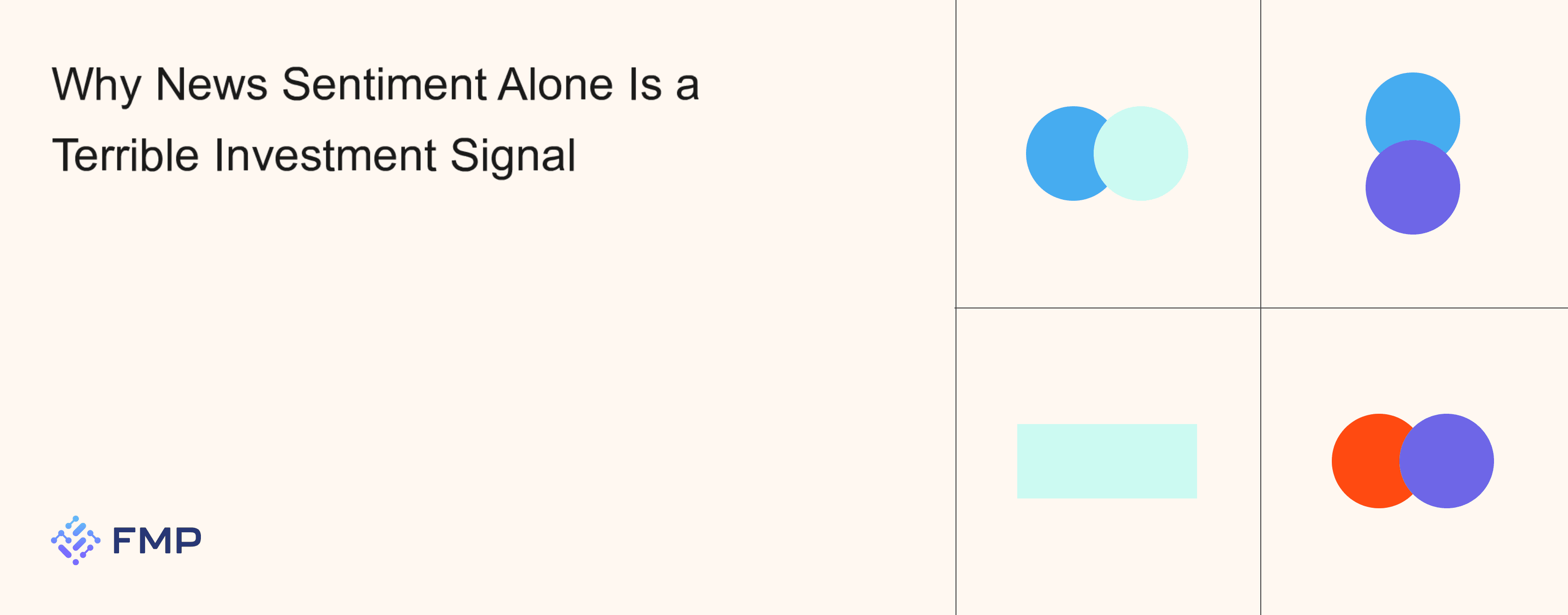 Why News Sentiment Alone Is a Terrible Investment Signal

FMP