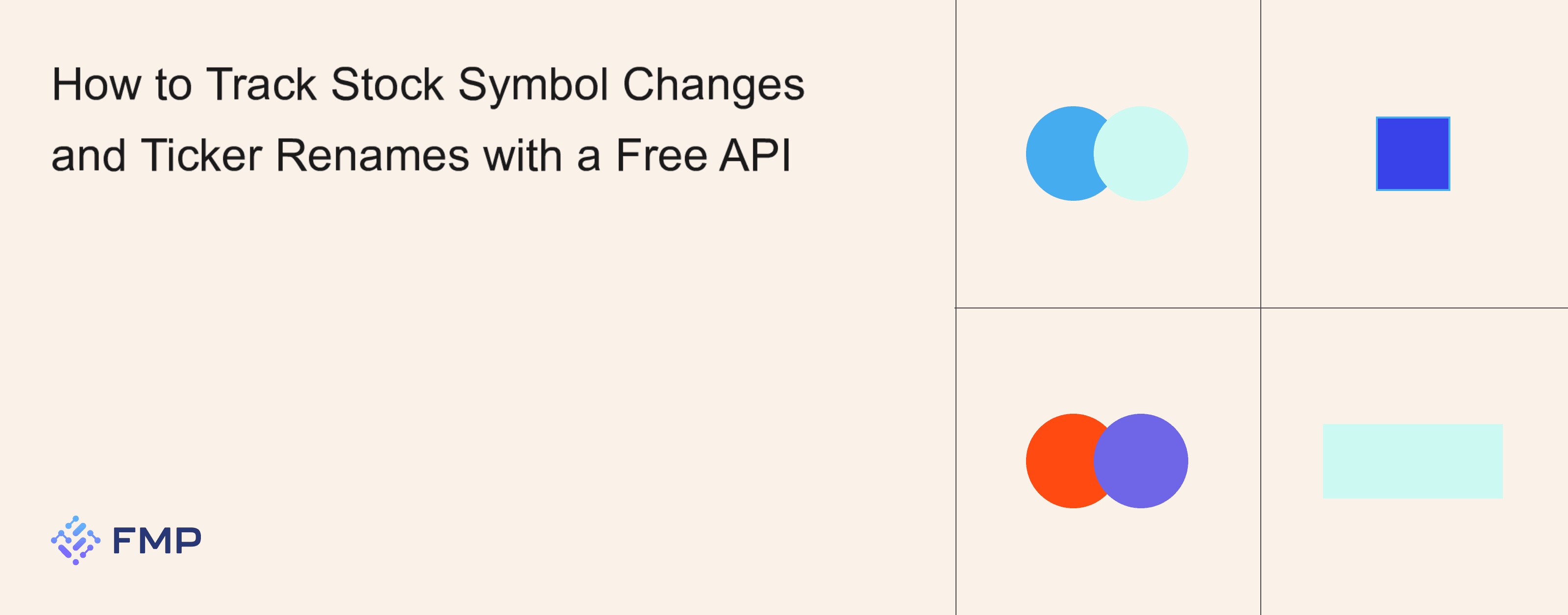 How to Track Stock Symbol Changes and Ticker Renames with a Free API

FMP